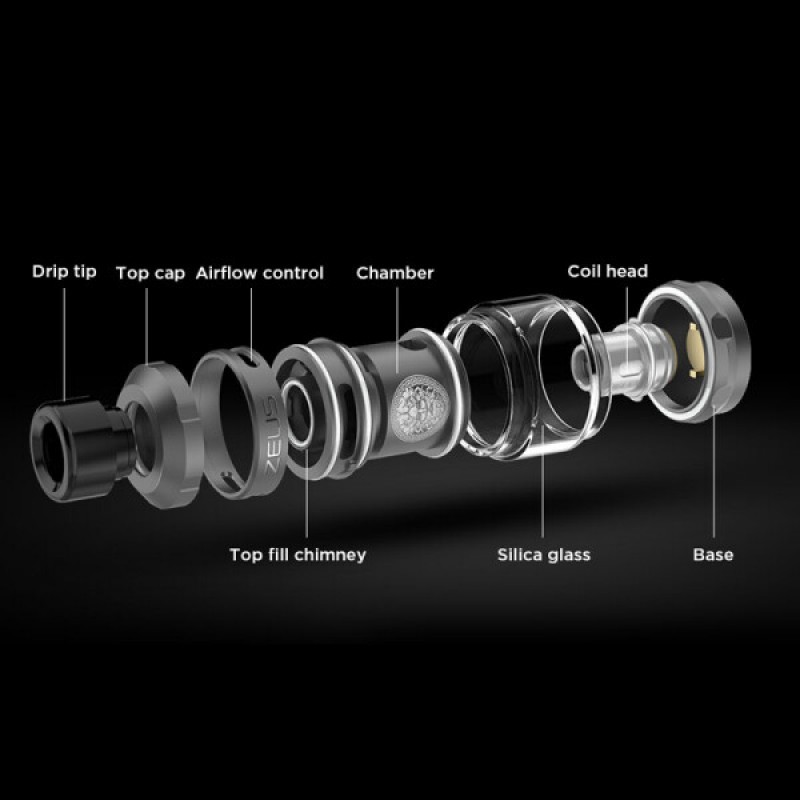 Drip tip Top cap Airflow control Chamber Coil head

ZEUS

Top fill chimney Silica glass Base